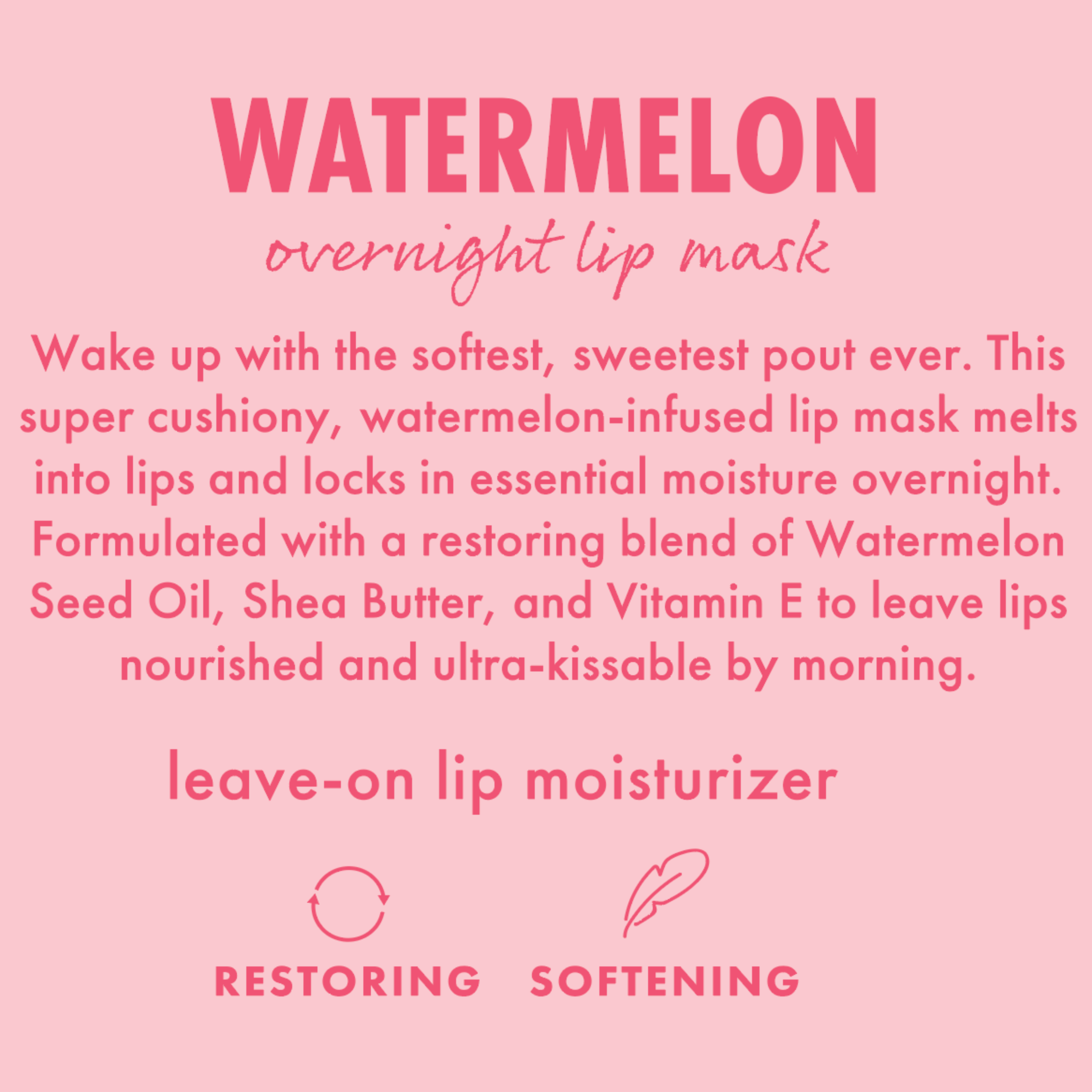 WATERMELON

overnight lip mask

Wake up with the softest, sweetest pout ever. This super cushiony, watermelon-infused lip mask melts into lips and locks in essential moisture overnight. Formulated with a restoring blend of Watermelon Seed Oil, Shea Butter, and Vitamin E to leave lips nourished and ultra-kissable by morning.

leave-on lip moisturizer

RESTORING

SOFTENING