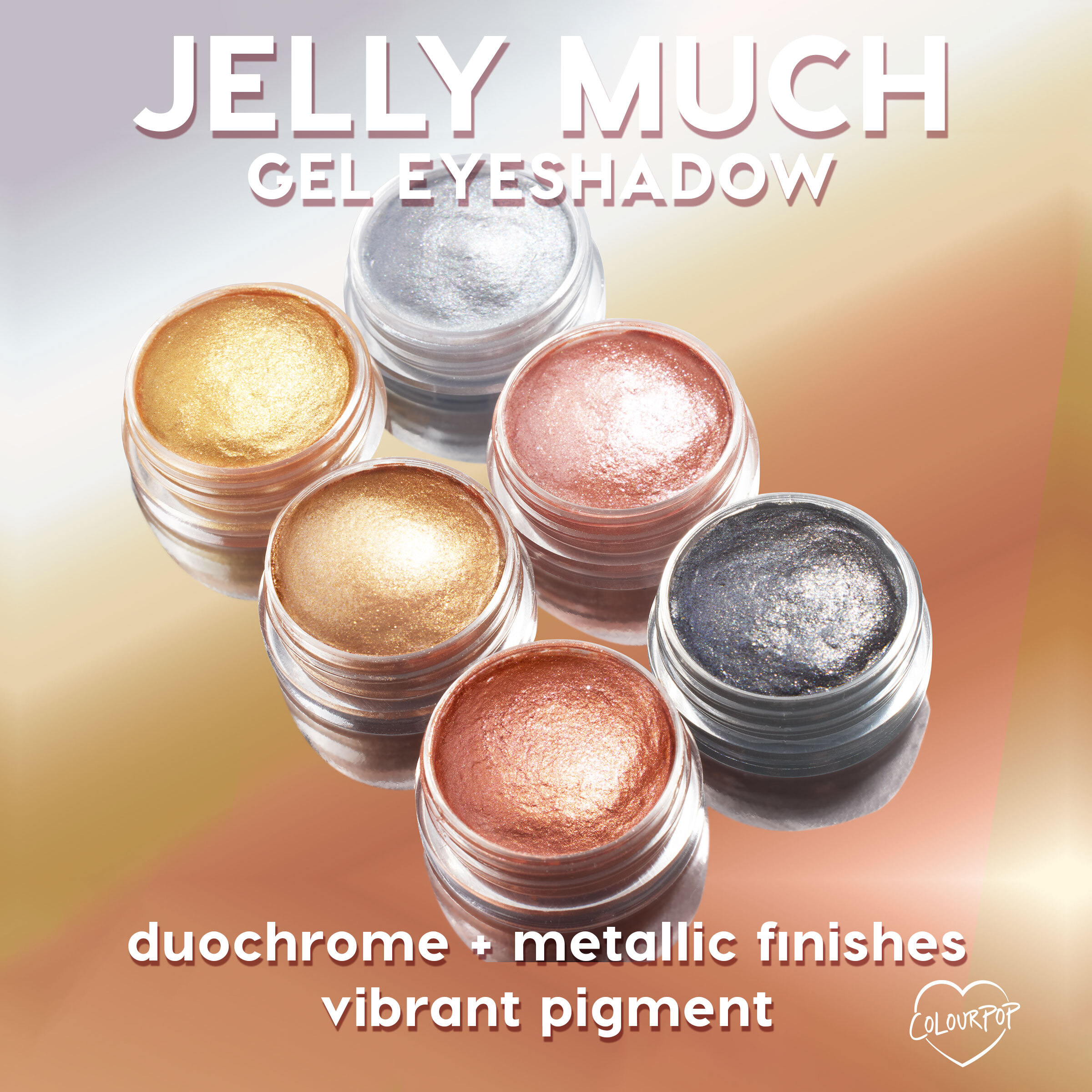 JELLY MUCH
GEL EYESHADOW

duochrome + metallic finishes
vibrant pigment

COLOURPOP