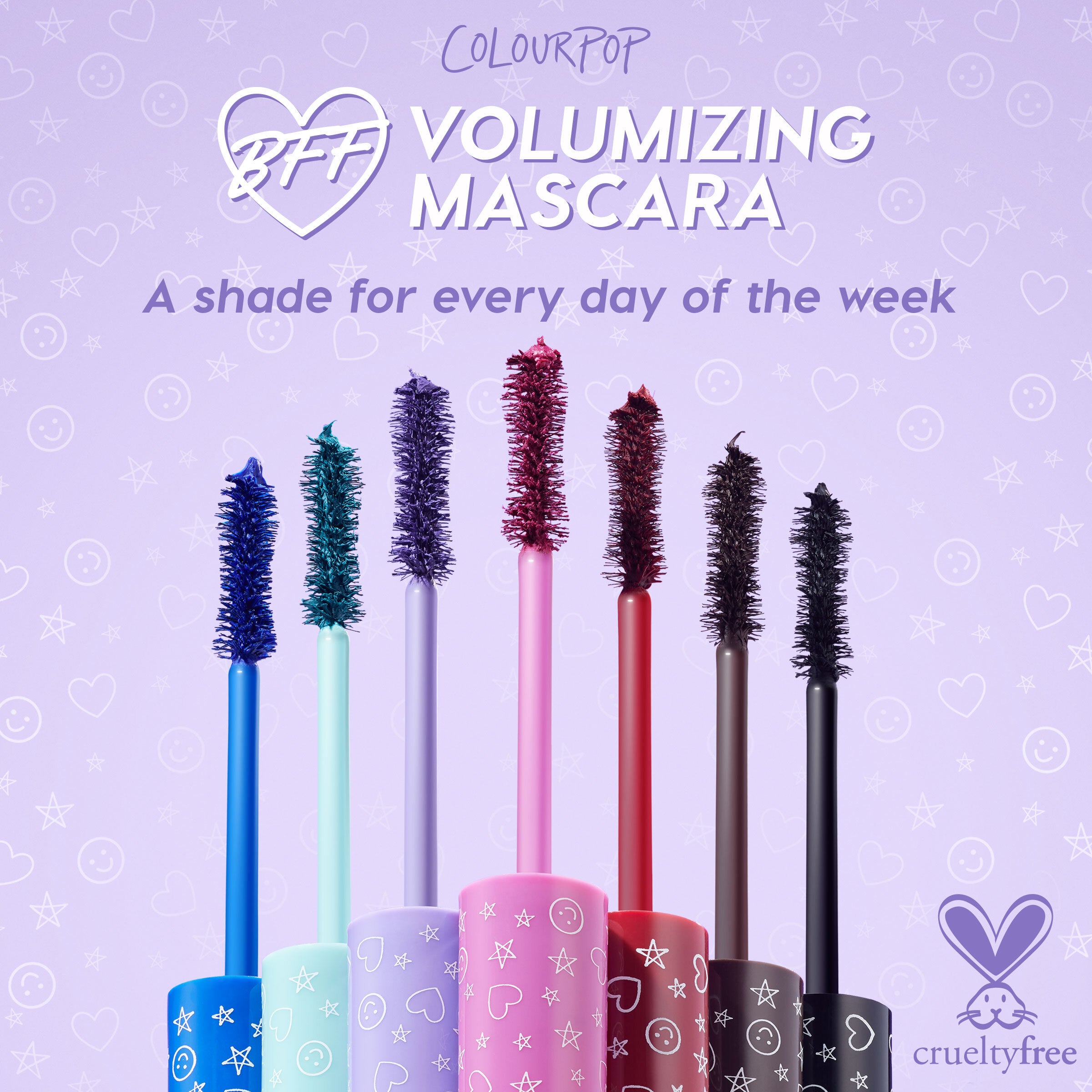 COLOURPOP

BFF VOLUMIZING MASCARA

A shade for every day of the week

crueltyfree